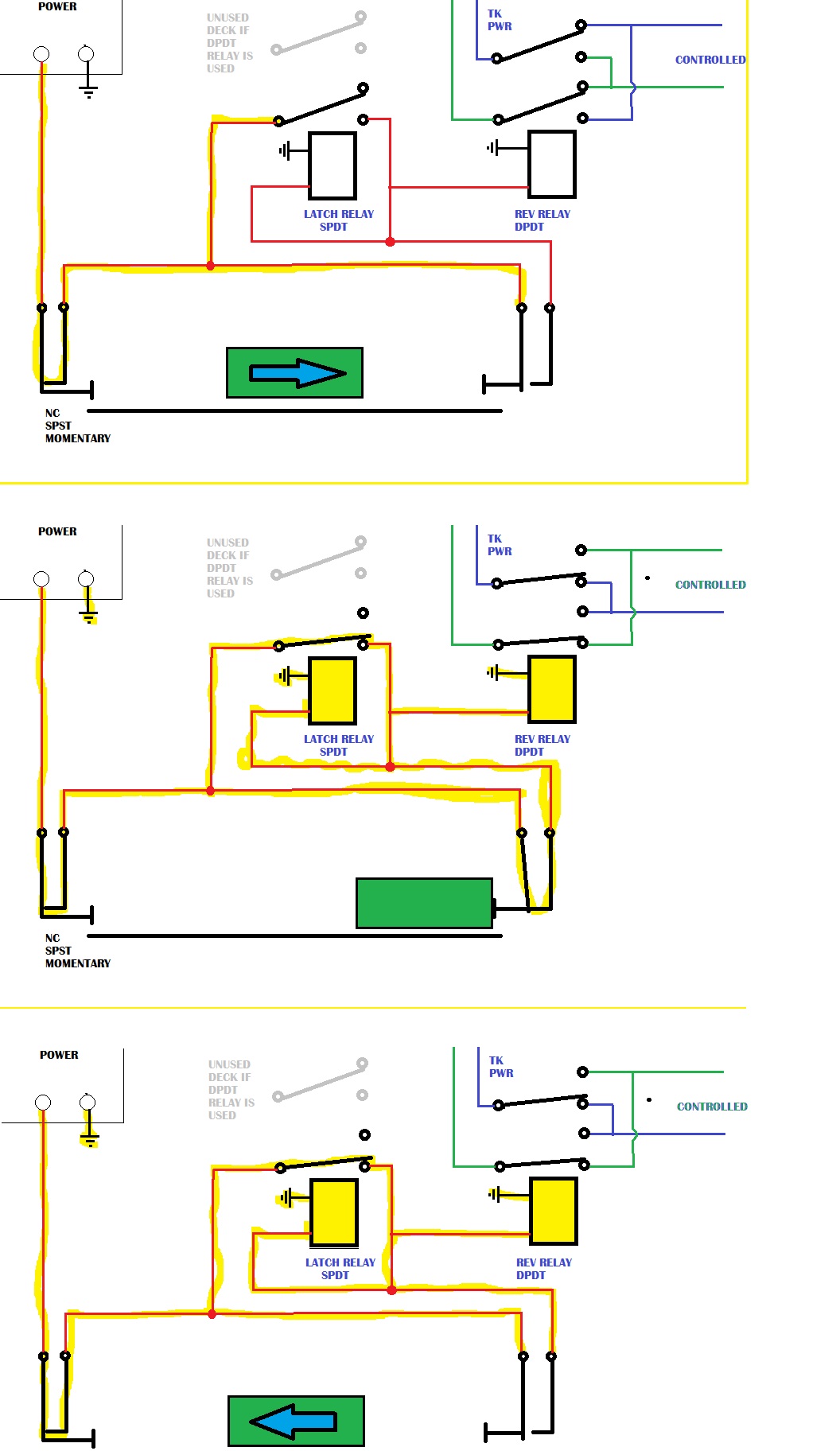 POWER

UNUSED DECK IF DPDT RELAY IS USED

TK PWR

CONTROLLED

LATCH RELAY SPDT

REV RELAY DPDT

NC SPST MOMENTARY

POWER

UNUSED DECK IF DPDT RELAY IS USED

TK PWR

CONTROLLED

LATCH RELAY SPDT

REV RELAY DPDT

NC SPST MOMENTARY

POWER

UNUSED DECK IF DPDT RELAY IS USED

TK PWR

CONTROLLED

LATCH RELAY SPDT

REV RELAY DPDT